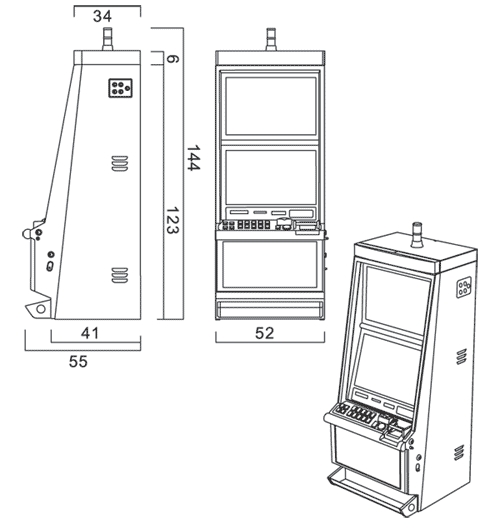 34
6
144
123
41
55
52